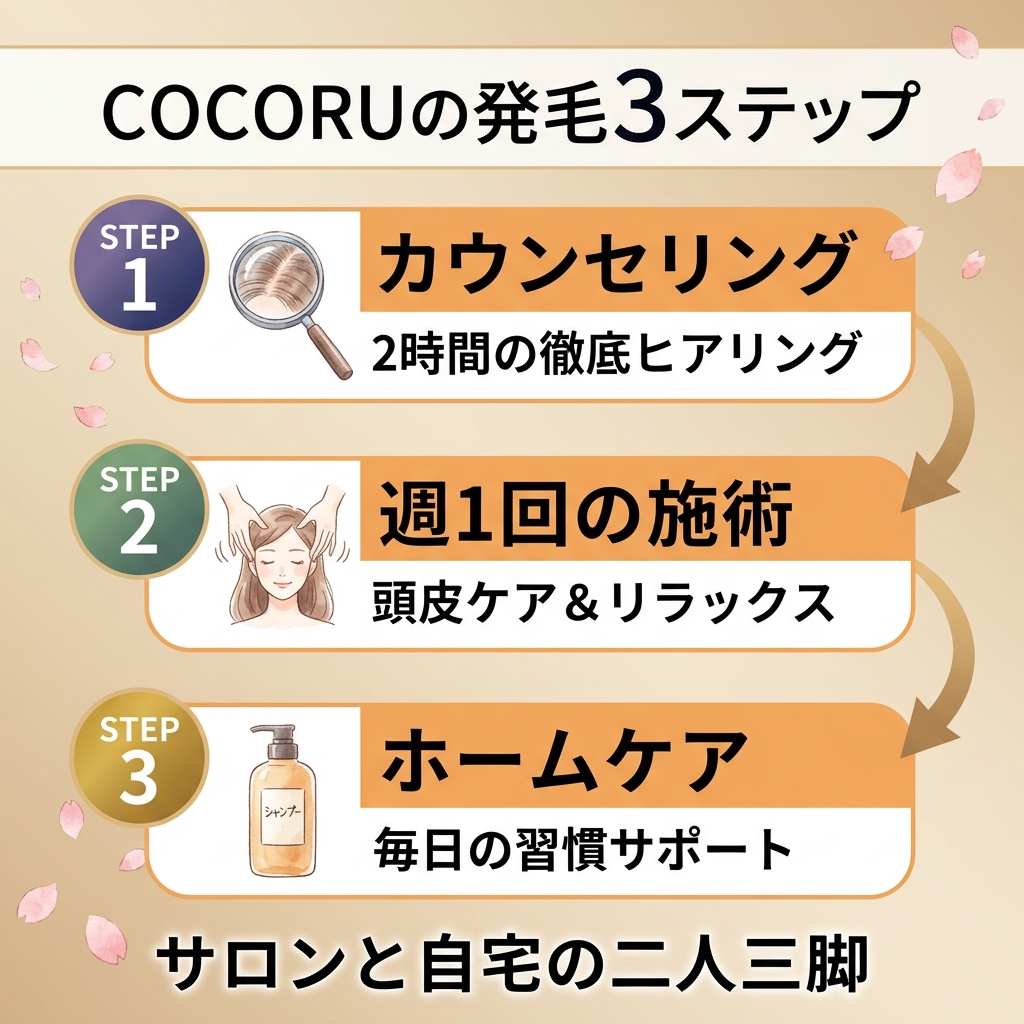 COCORUの発毛3ステップ

STEP 1
カウンセリング
2時間の徹底ヒアリング

STEP 2
週1回の施術
頭皮ケア＆リラックス

STEP 3
シャンプー
ホームケア
毎日の習慣サポート

サロンと自宅の二人三脚