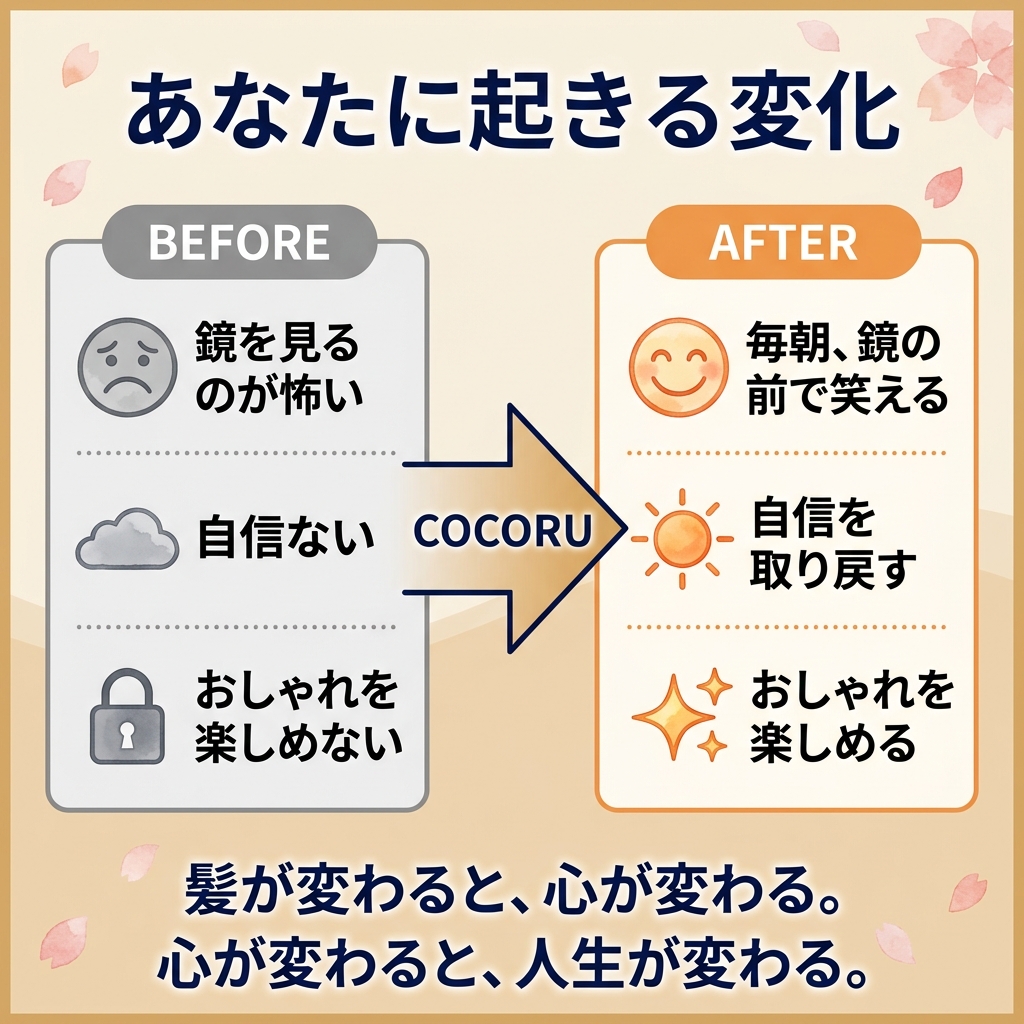 あなたに起きる変化

BEFORE

鏡を見るのが怖い

自信ない

おしゃれを楽しめない

COCORU

AFTER

毎朝、鏡の前で笑える

自信を取り戻す

おしゃれを楽しめる

髪が変わると、心が変わる。
心が変わると、人生が変わる。