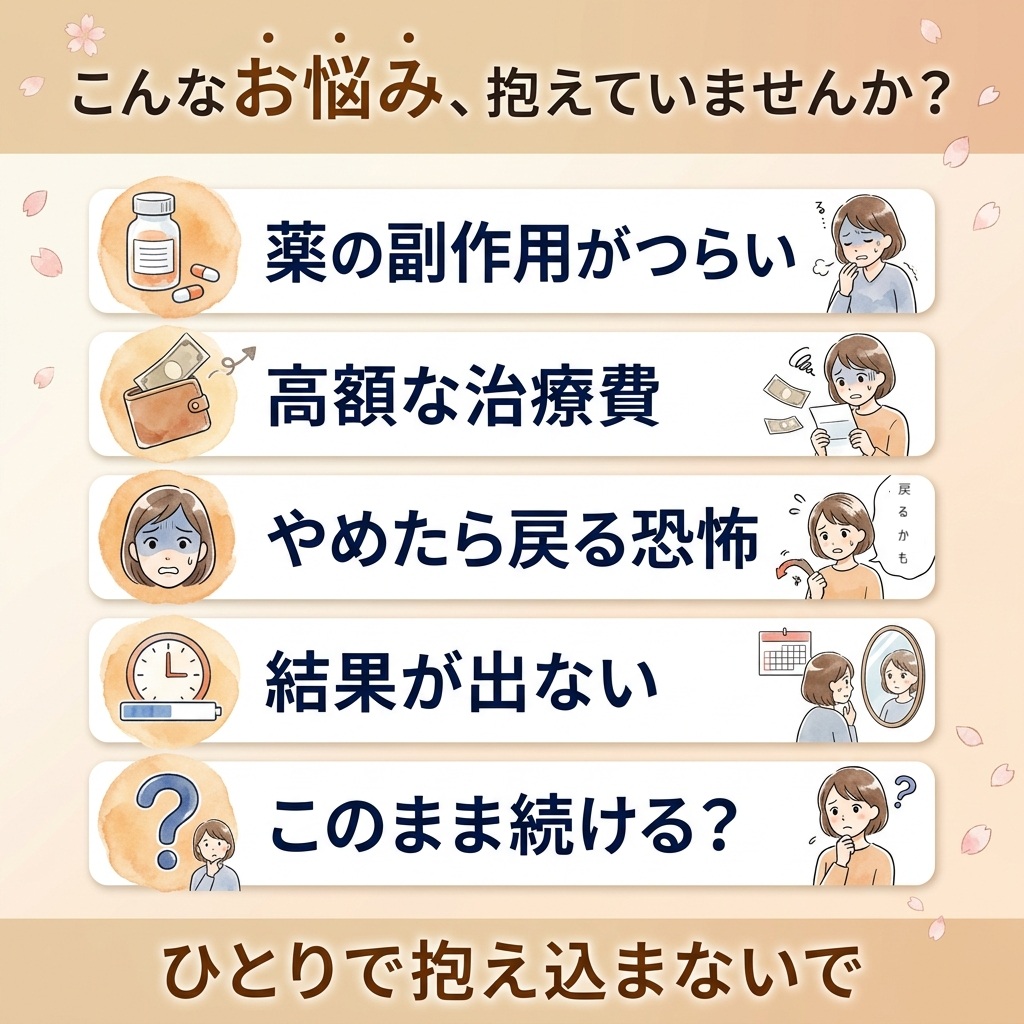 こんなお悩み、抱えていませんか？

薬の副作用がつらい

高額な治療費

やめたら戻る恐怖

戻るかも

結果が出ない

このまま続ける？

ひとりで抱え込まないで